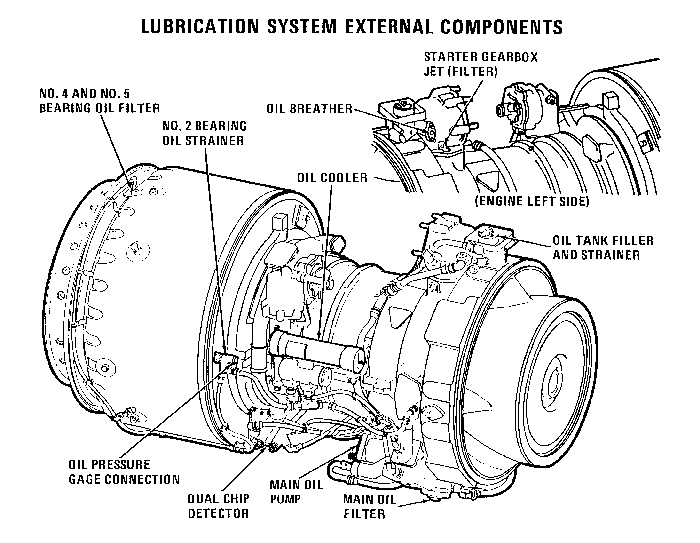 LUBRICATION SYSTEM EXTERNAL COMPONENTS

STARTER GEARBOX JET (FILTER)

NO. 4 AND NO. 5 BEARING OIL FILTER

OIL BREATHER

NO. 2 BEARING OIL STRAINER

OIL COOLER

(ENGINE LEFT SIDE)

OIL TANK FILLER AND STRAINER

OIL PRESSURE GAGE CONNECTION

DUAL CHIP DETECTOR

MAIN OIL PUMP

MAIN OIL FILTER