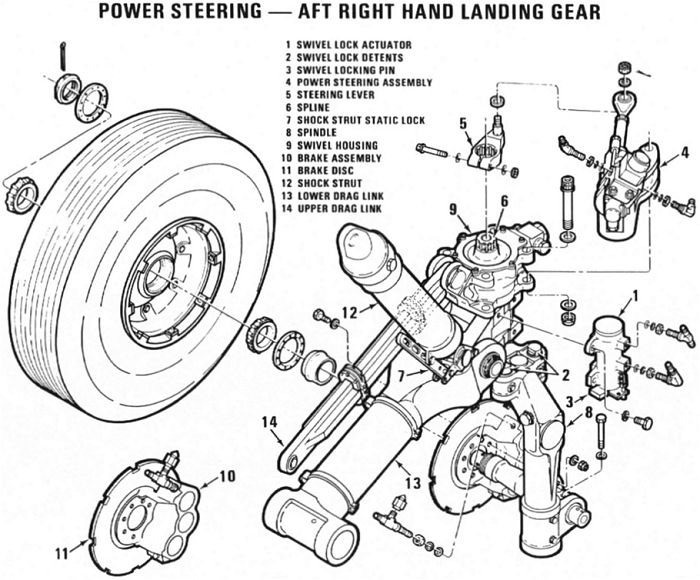 POWER STEERING — AFT RIGHT HAND LANDING GEAR

1 SWIVEL LOCK ACTUATOR
2 SWIVEL LOCK DETENTS
3 SWIVEL LOCKING PIN
4 POWER STEERING ASSEMBLY
5 STEERING LEVER
6 SPLINE
7 SHOCK STRUT STATIC LOCK
8 SPINDLE
9 SWIVEL HOUSING
10 BRAKE ASSEMBLY
11 BRAKE DISC
12 SHOCK STRUT
13 LOWER DRAG LINK
14 UPPER DRAG LINK

5
4
9
6
1
12
7
2
3
8
14
13
10
11